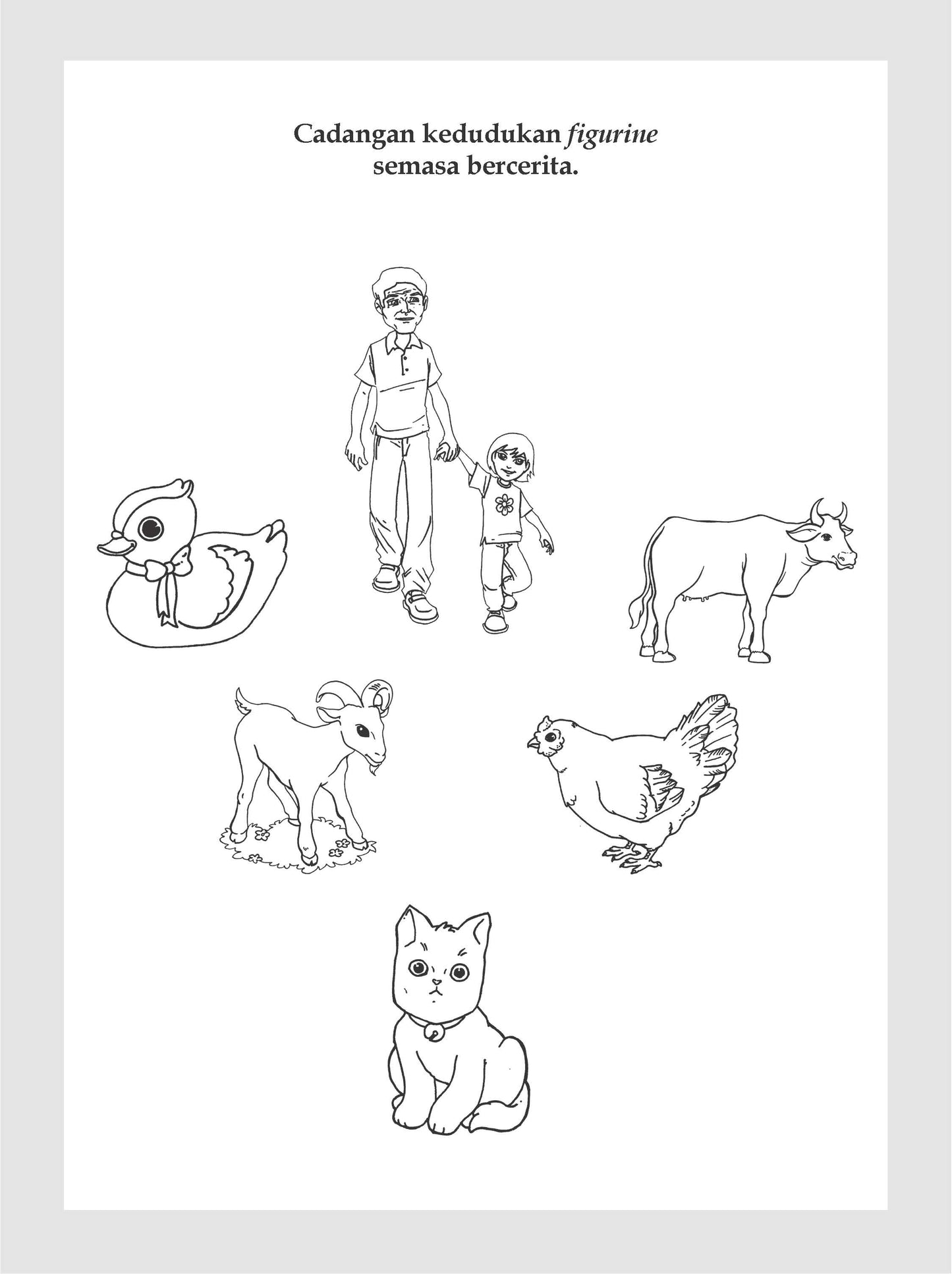 Cadangan kedudukan figurine semasa bercerita.