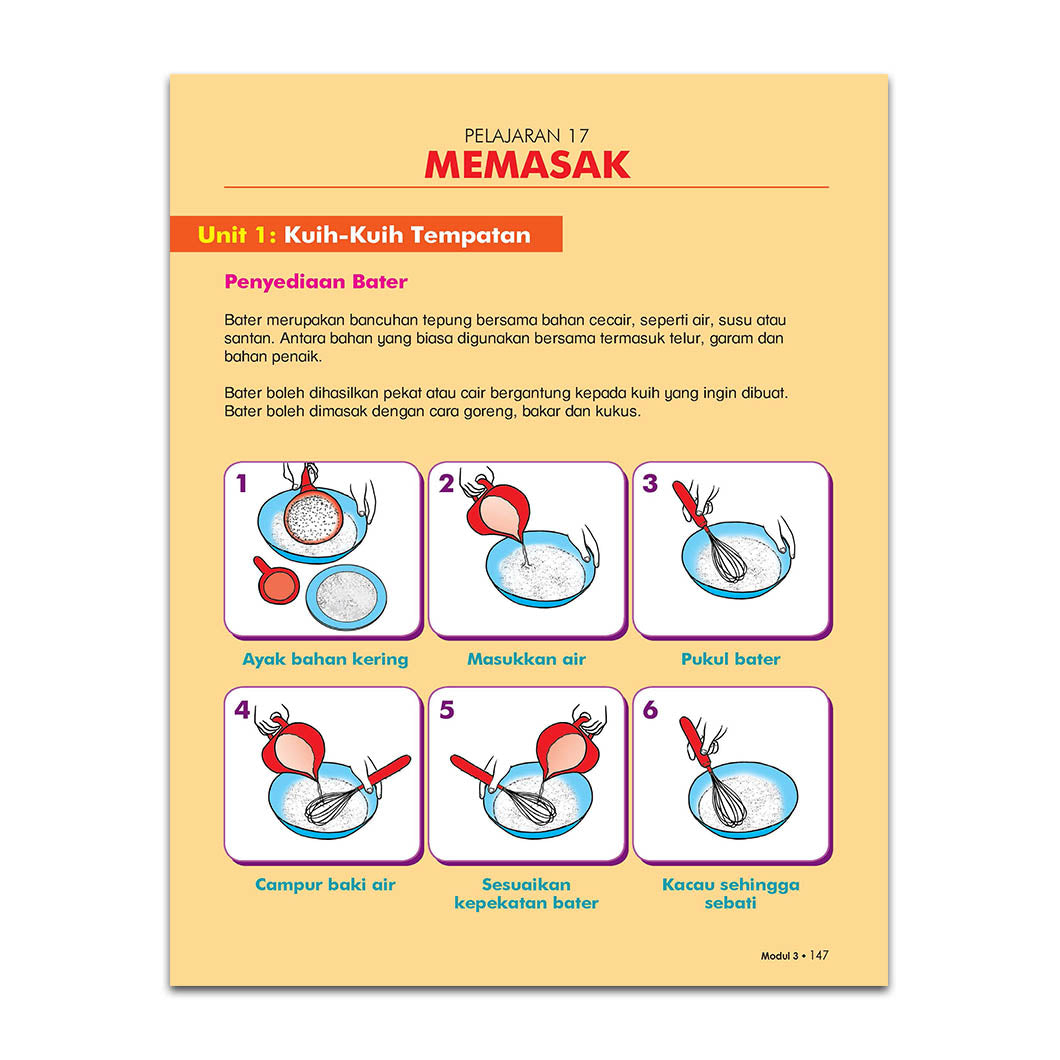 PELAJARAN 17
MEMASAK

Unit 1: Kuih-Kuih Tempatan

Penyediaan Bater

Bater merupakan bancuhan tepung bersama bahan cecair, seperti air, susu atau santan. Antara bahan yang biasa digunakan bersama termasuk telur, garam dan bahan penaik.

Bater boleh dihasilkan pekat atau cair bergantung kepada kuih yang ingin dibuat. Bater boleh dimasak dengan cara goreng, bakar dan kukus.

1
Ayak bahan kering

2
Masukkan air

3
Pukul bater

4
Campur baki air

5
Sesuaikan kepekatan bater

6
Kacau sehingga sebati

Modul 3 • 147