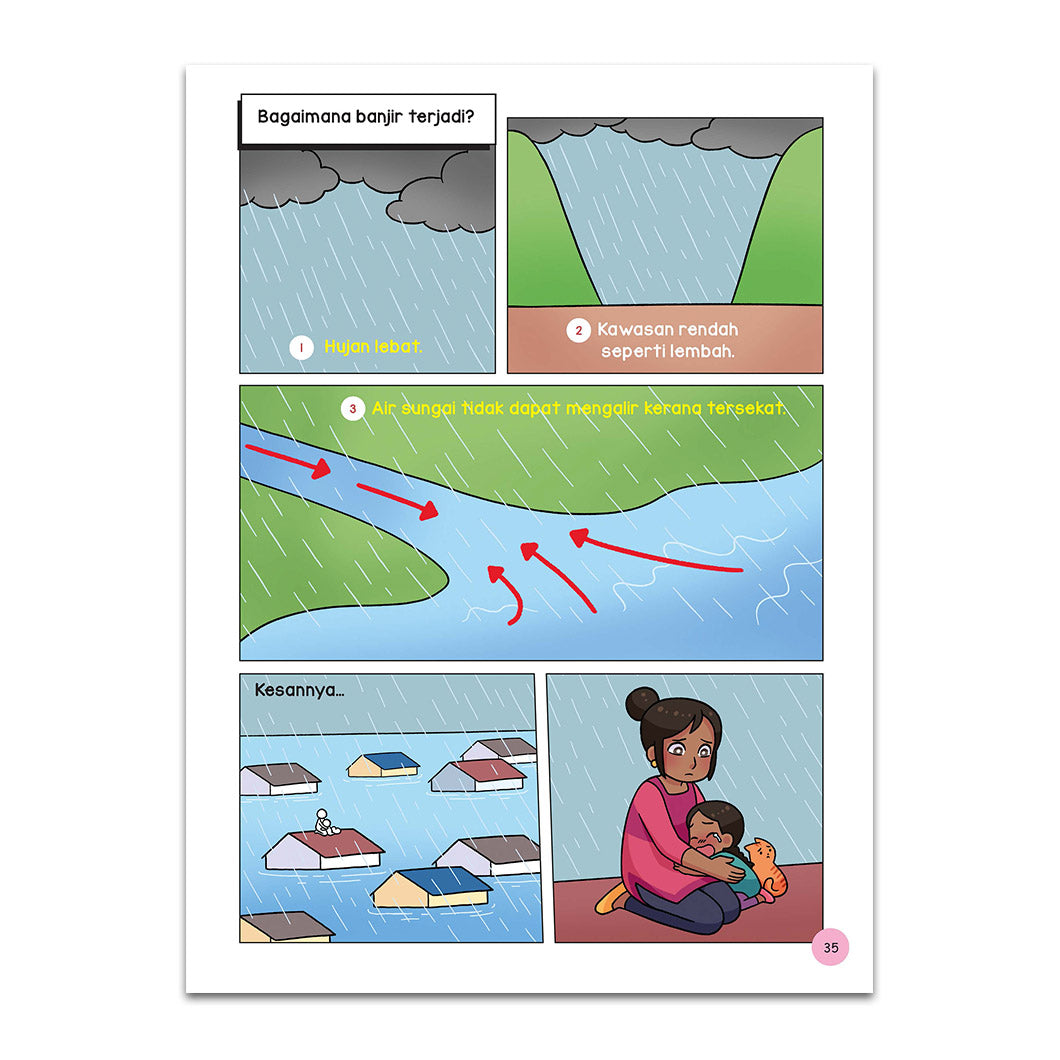 Bagaimana banjir terjadi?

1 Hujan lebat.

2 Kawasan rendah seperti lembah.

3 Air sungai tidak dapat mengalir kerana tersekat.

Kesannya...

35