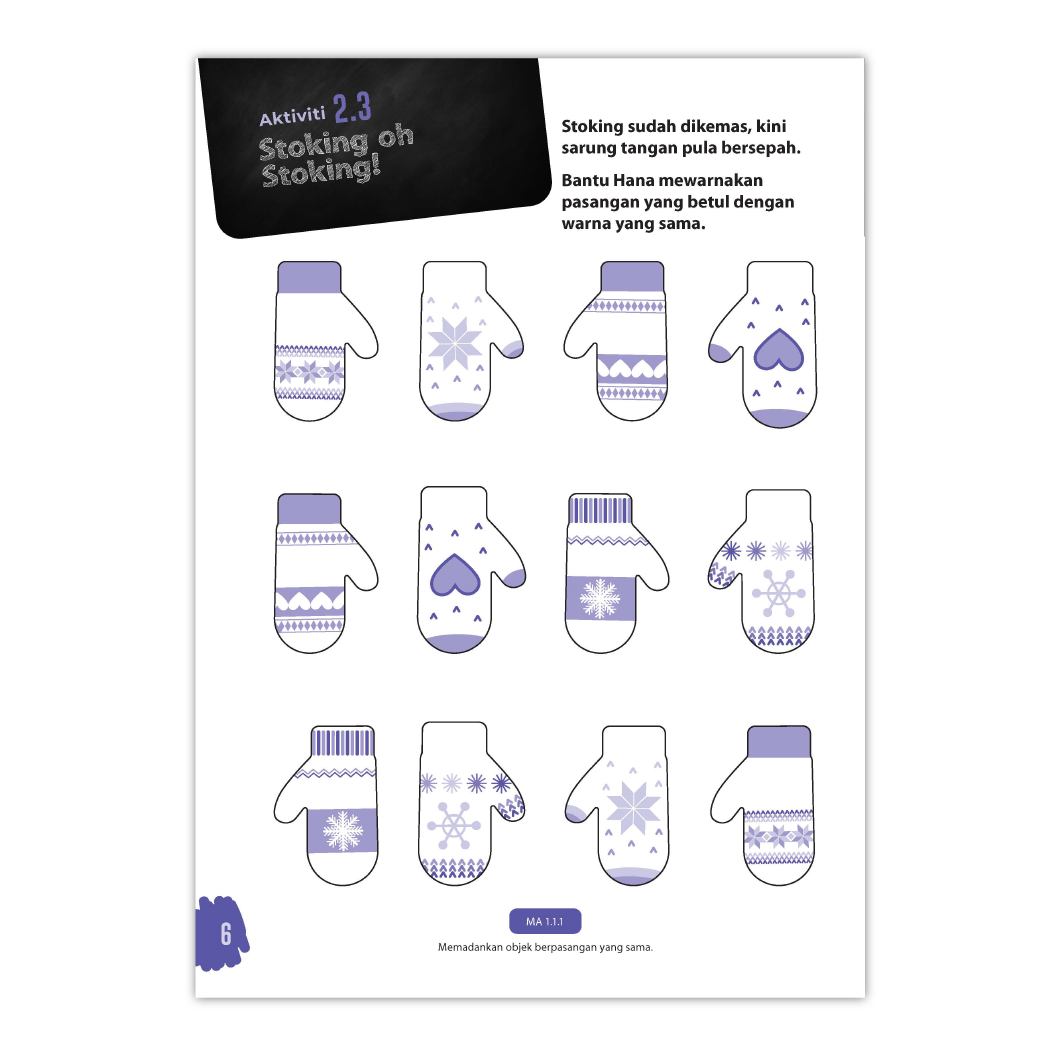 Aktiviti 2.3
Stoking oh Stoking!

Stoking sudah dikemas, kini sarung tangan pula bersepah.

Bantu Hana mewarnakan pasangan yang betul dengan warna yang sama.

6

MA 1.1.1

Memadankan objek berpasangan yang sama.