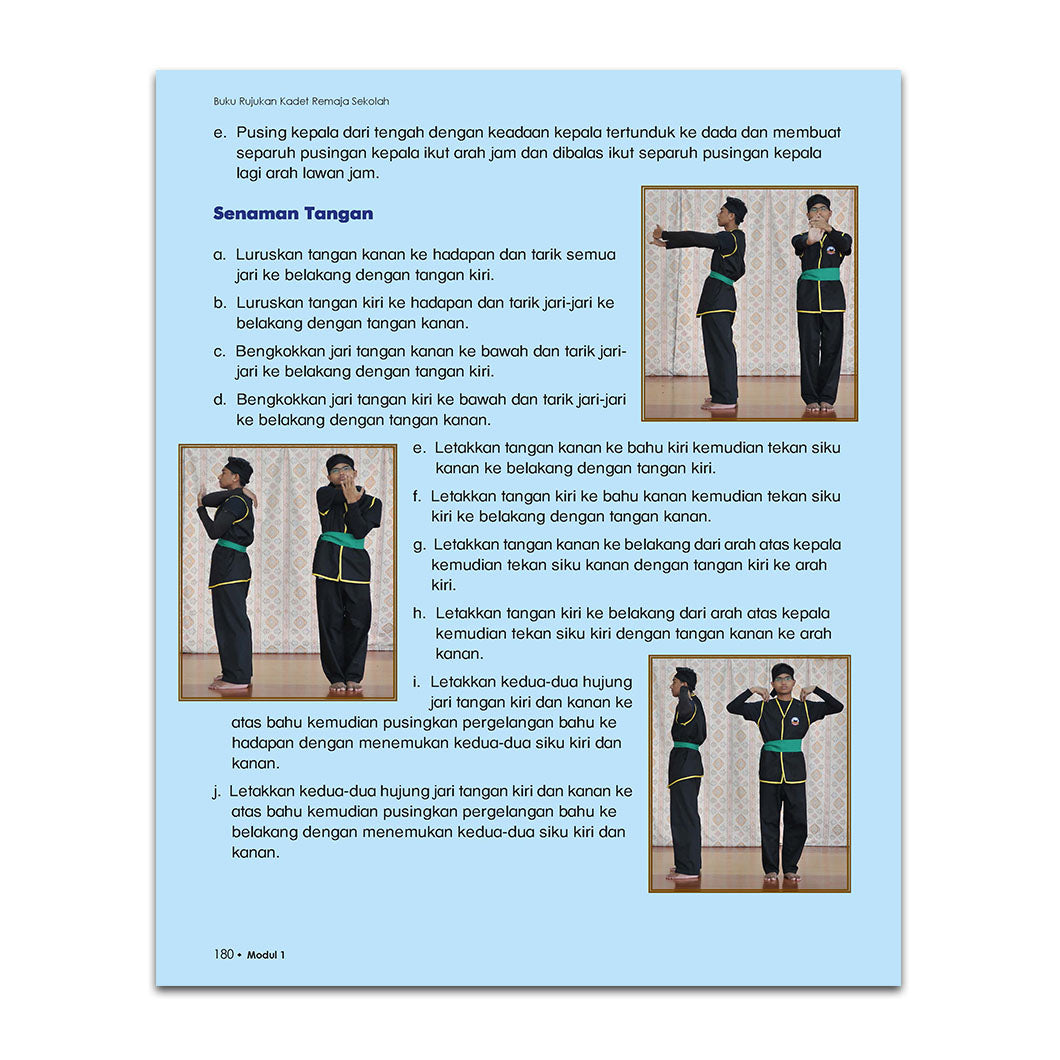 Buku Rujukan Kadet Remaja Sekolah

e. Pusing kepala dari tengah dengan keadaan kepala tertunduk ke dada dan membuat separuh pusingan kepala ikut arah jam dan dibalas ikut separuh pusingan kepala lagi arah lawan jam.

Senaman Tangan

a. Luruskan tangan kanan ke hadapan dan tarik semua jari ke belakang dengan tangan kiri.

b. Luruskan tangan kiri ke hadapan dan tarik jari-jari ke belakang dengan tangan kanan.

c. Bengkokkan jari tangan kanan ke bawah dan tarik jari-jari ke belakang dengan tangan kiri.

d. Bengkokkan jari tangan kiri ke bawah dan tarik jari-jari ke belakang dengan tangan kanan.

e. Letakkan tangan kanan ke bahu kiri kemudian tekan siku kanan ke belakang dengan tangan kiri.

f. Letakkan tangan kiri ke bahu kanan kemudian tekan siku kiri ke belakang dengan tangan kanan.

g. Letakkan tangan kanan ke belakang dari arah atas kepala kemudian tekan siku kanan dengan tangan kiri ke arah kiri.

h. Letakkan tangan kiri ke belakang dari arah atas kepala kemudian tekan siku kiri dengan tangan kanan ke arah kanan.

i. Letakkan kedua-dua hujung jari tangan kiri dan kanan ke atas bahu kemudian pusingkan pergelangan bahu ke hadapan dengan menemukan kedua-dua siku kiri dan kanan.

j. Letakkan kedua-dua hujung jari tangan kiri dan kanan ke atas bahu kemudian pusingkan pergelangan bahu ke belakang dengan menemukan kedua-dua siku kiri dan kanan.

180 • Modul 1