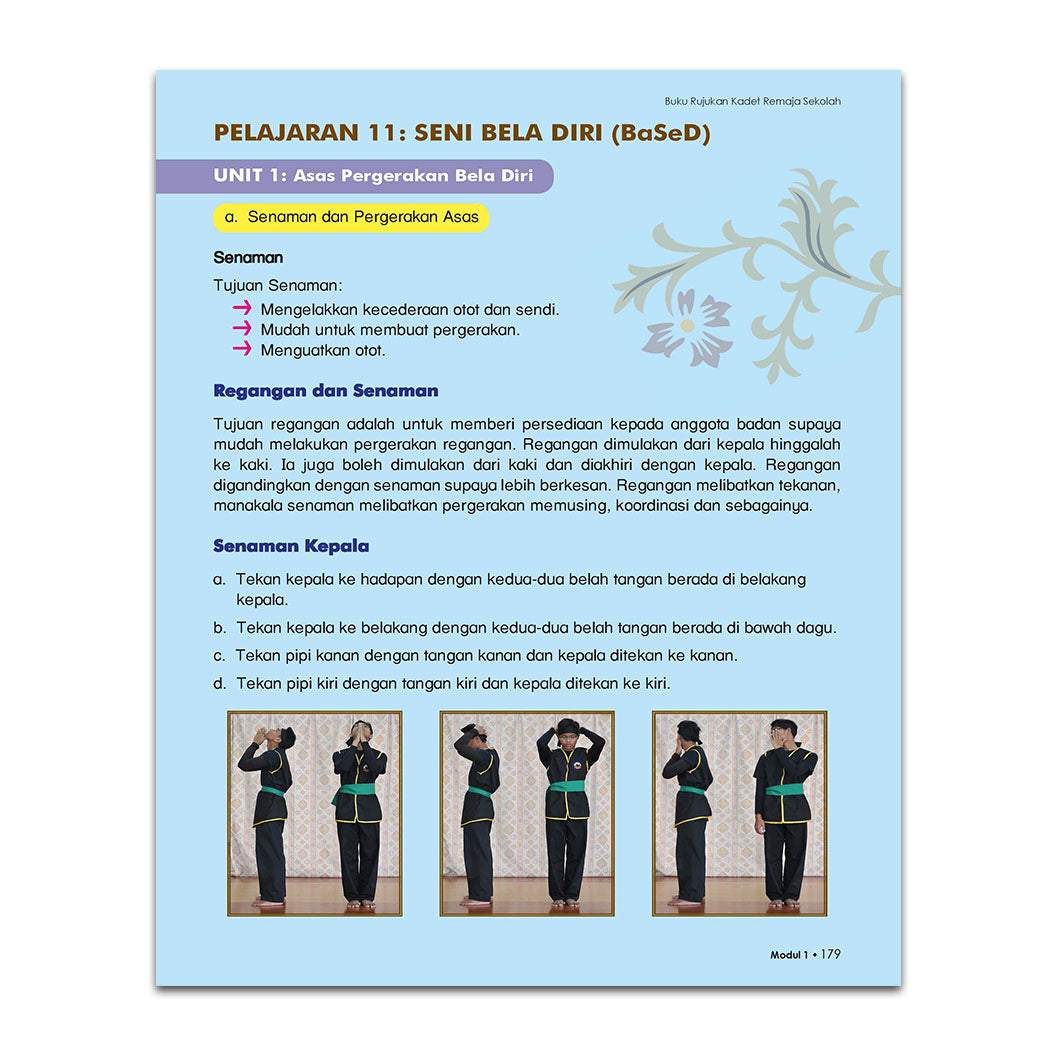 Buku Rujukan Kadet Remaja Sekolah

PELAJARAN 11: SENI BELA DIRI (BaSeD)

UNIT 1: Asas Pergerakan Bela Diri

a. Senaman dan Pergerakan Asas

Senaman

Tujuan Senaman:
→ Mengelakkan kecederaan otot dan sendi.
→ Mudah untuk membuat pergerakan.
→ Menguatkan otot.

Regangan dan Senaman

Tujuan regangan adalah untuk memberi persediaan kepada anggota badan supaya mudah melakukan pergerakan regangan. Regangan dimulakan dari kepala hinggalah ke kaki. Ia juga boleh dimulakan dari kaki dan diakhiri dengan kepala. Regangan digandingkan dengan senaman supaya lebih berkesan. Regangan melibatkan tekanan, manakala senaman melibatkan pergerakan memusing, koordinasi dan sebagainya.

Senaman Kepala

a. Tekan kepala ke hadapan dengan kedua-dua belah tangan berada di belakang kepala.
b. Tekan kepala ke belakang dengan kedua-dua belah tangan berada di bawah dagu.
c. Tekan pipi kanan dengan tangan kanan dan kepala ditekan ke kanan.
d. Tekan pipi kiri dengan tangan kiri dan kepala ditekan ke kiri.

Modul 1 • 179