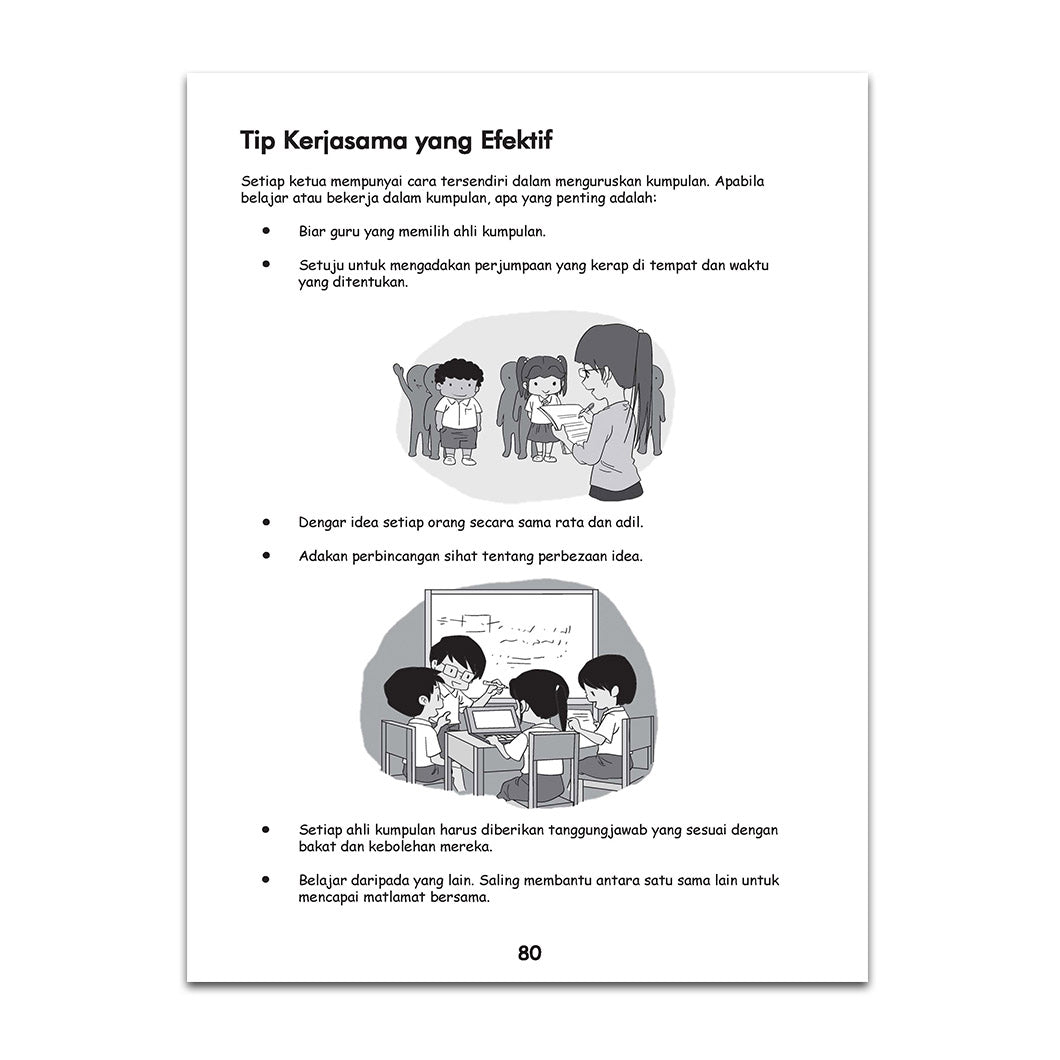 Tip Kerjasama yang Efektif

Setiap ketua mempunyai cara tersendiri dalam menguruskan kumpulan. Apabila belajar atau bekerja dalam kumpulan, apa yang penting adalah:

• Biar guru yang memilih ahli kumpulan.

• Setuju untuk mengadakan perjumpaan yang kerap di tempat dan waktu yang ditentukan.

• Dengar idea setiap orang secara sama rata dan adil.

• Adakan perbincangan sihat tentang perbezaan idea.

• Setiap ahli kumpulan harus diberikan tanggungjawab yang sesuai dengan bakat dan kebolehan mereka.

• Belajar daripada yang lain. Saling membantu antara satu sama lain untuk mencapai matlamat bersama.

80